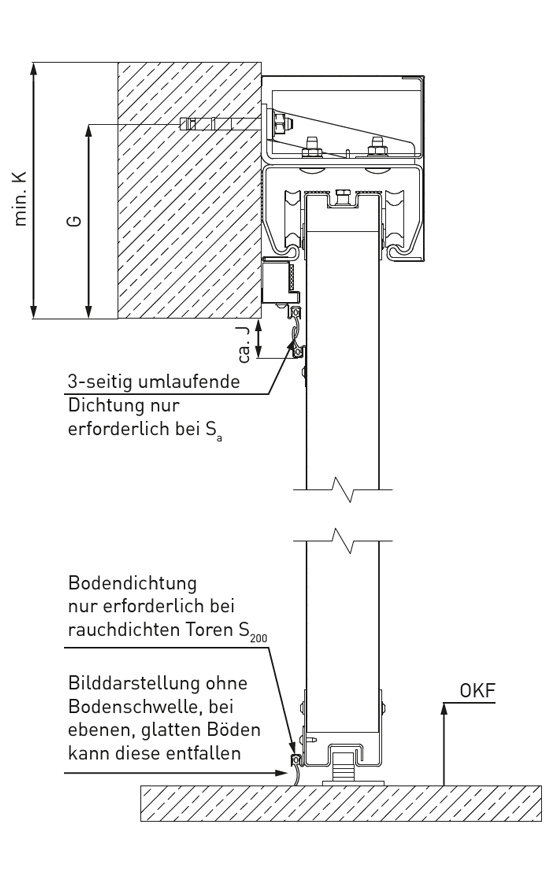 min. K

G

ca. J

3-seitig umlaufende Dichtung nur erforderlich bei $S_a$

Bodendichtung nur erforderlich bei rauchdichten Toren $S_{200}$

Bilddarstellung ohne Bodenschwelle, bei ebenen, glatten Böden kann diese entfallen

OKF